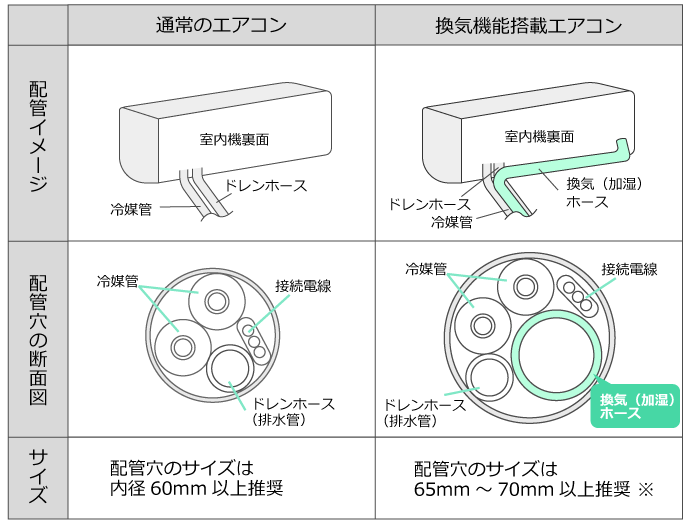 | | 通常のエアコン | 換気機能搭載エアコン |
|---|---|---|
| 配管イメージ | 室内機裏面 ドレンホース 冷媒管 | 室内機裏面 換気（加湿）ホース ドレンホース 冷媒管 |
| 配管穴の断面図 | 冷媒管 接続電線 ドレンホース（排水管） | 冷媒管 接続電線 ドレンホース（排水管） 換気（加湿）ホース |
| サイズ | 配管穴のサイズは 内径 60mm 以上推奨 | 配管穴のサイズは 65mm ～ 70mm 以上推奨 ※ |