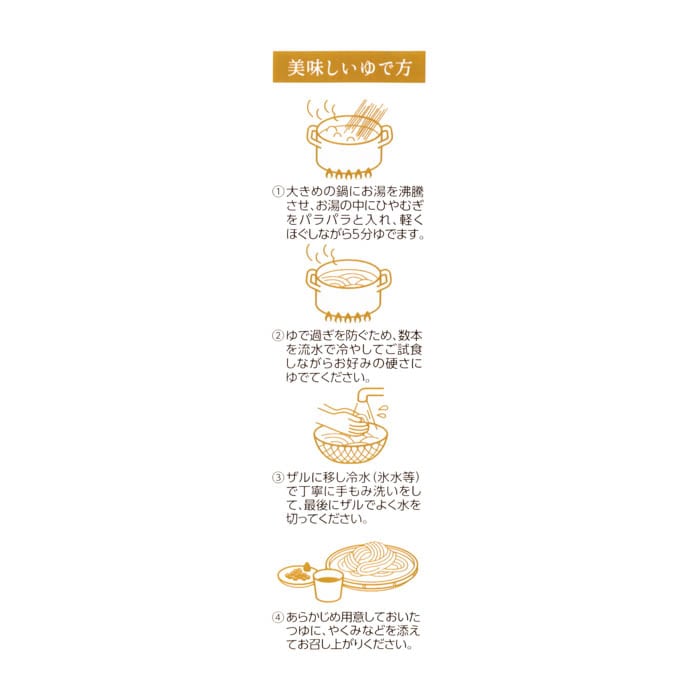 美味しいゆで方

①大きめの鍋にお湯を沸騰させ、お湯の中にひやむぎをパラパラと入れ、軽くほぐしながら5分ゆでます。

②ゆで過ぎを防ぐため、数本を流水で冷やしてご試食しながらお好みの硬さにゆでてください。

③ザルに移し冷水（氷水等）で丁寧に手もみ洗いをして、最後にザルでよく水を切ってください。

④あらかじめ用意しておいたつゆに、やくみなどを添えてお召し上がりください。